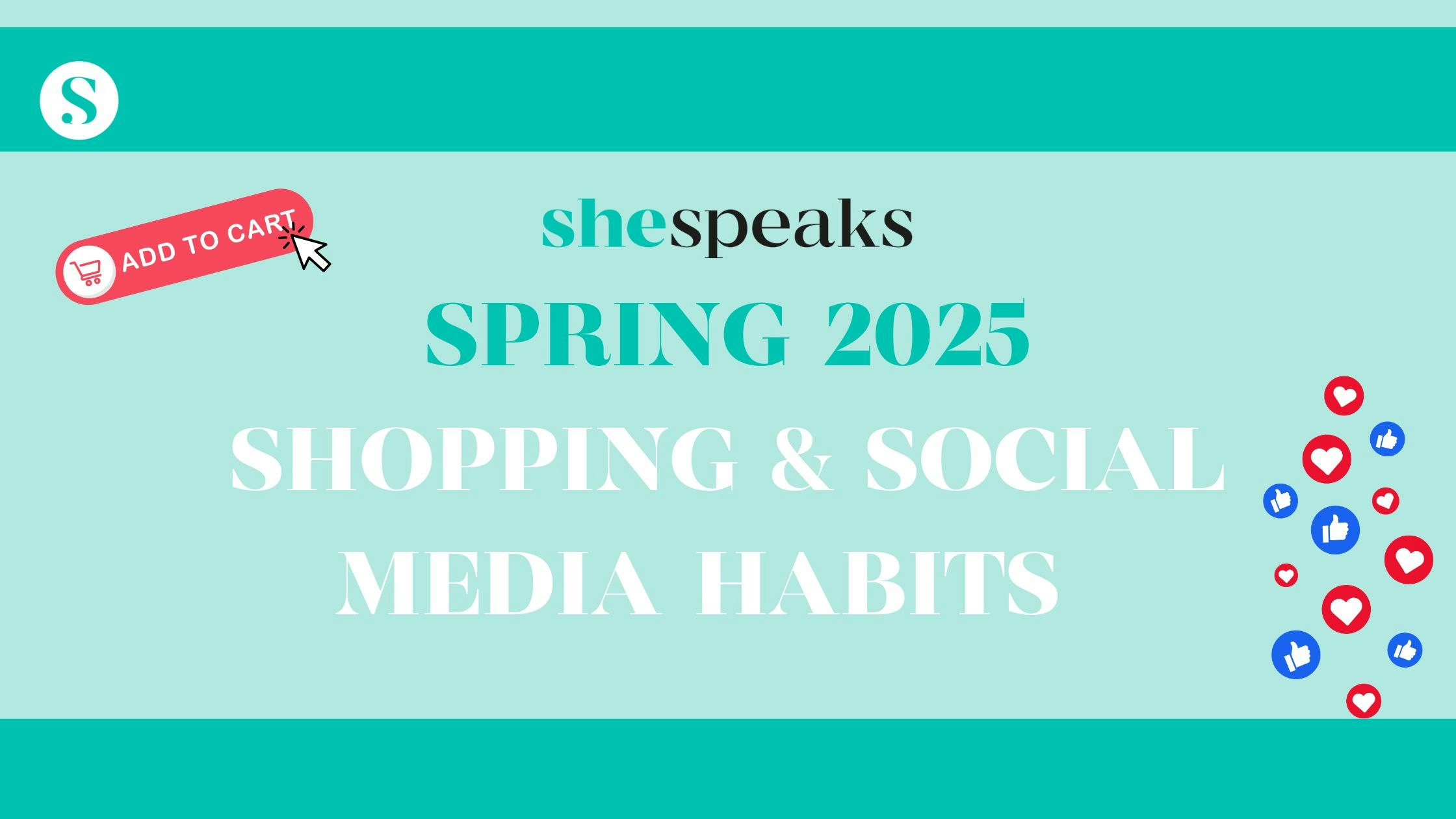 S

ADD TO CART

shespeaks

SPRING 2025

SHOPPING & SOCIAL MEDIA HABITS